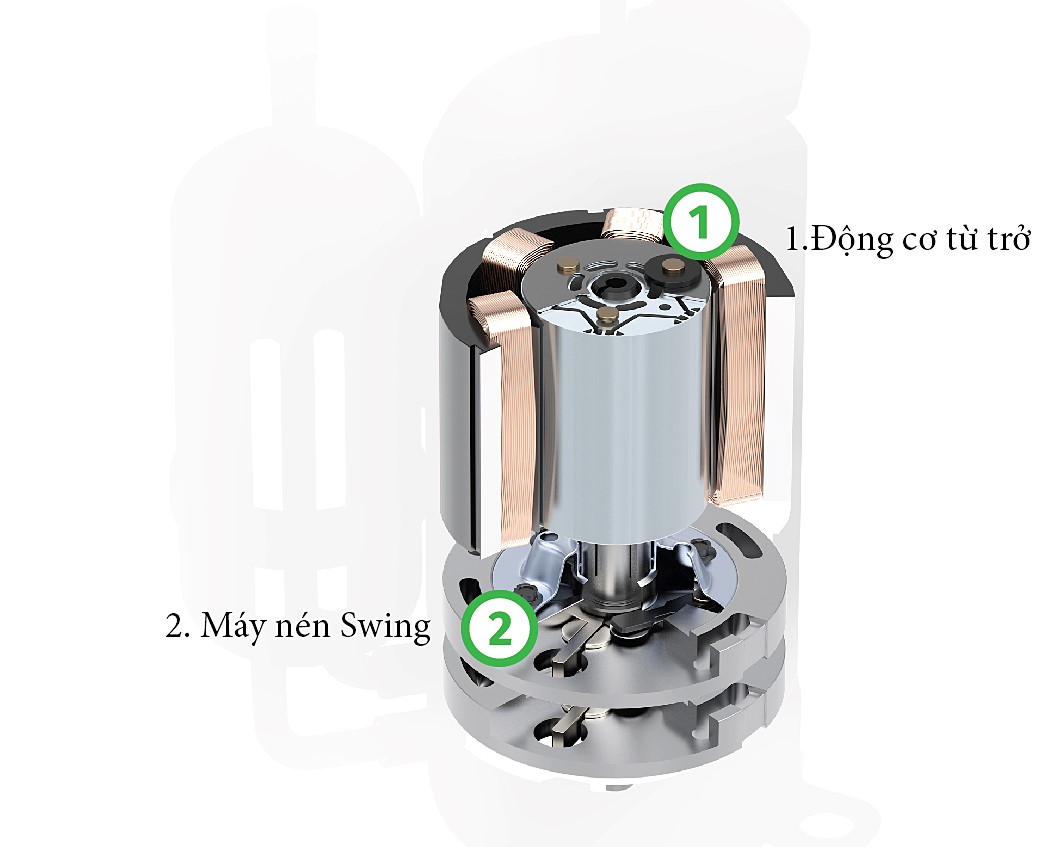 1

1.Động cơ từ trở

2. Máy nén Swing

2